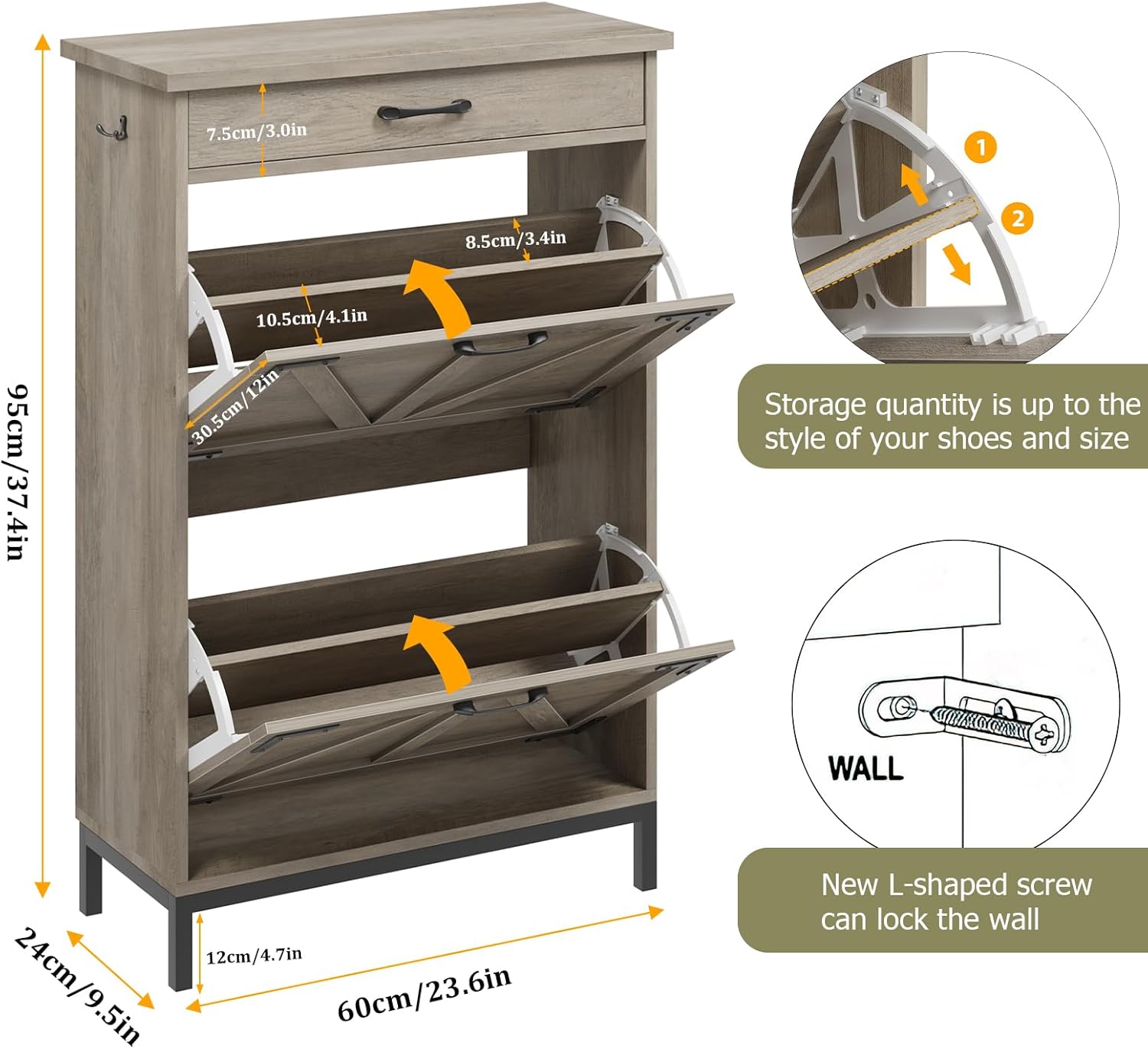 95cm/37.4in

7.5cm/3.0in

8.5cm/3.4in

10.5cm/4.1in

30.5cm/12in

12cm/4.7in

24cm/9.5in

60cm/23.6in

1

2

Storage quantity is up to the style of your shoes and size

WALL

New L-shaped screw can lock the wall